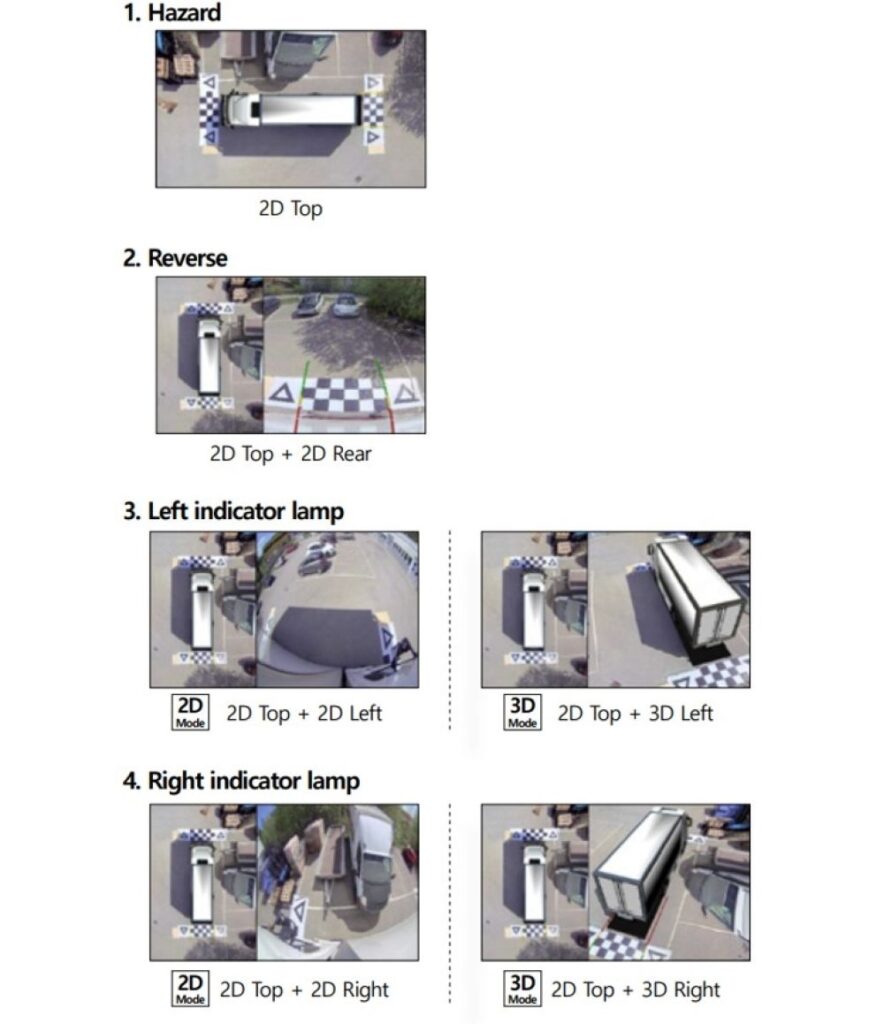 1. Hazard

2D Top

2. Reverse

2D Top + 2D Rear

3. Left indicator lamp

2D Mode 2D Top + 2D Left

3D Mode 2D Top + 3D Left

4. Right indicator lamp

2D Mode 2D Top + 2D Right

3D Mode 2D Top + 3D Right